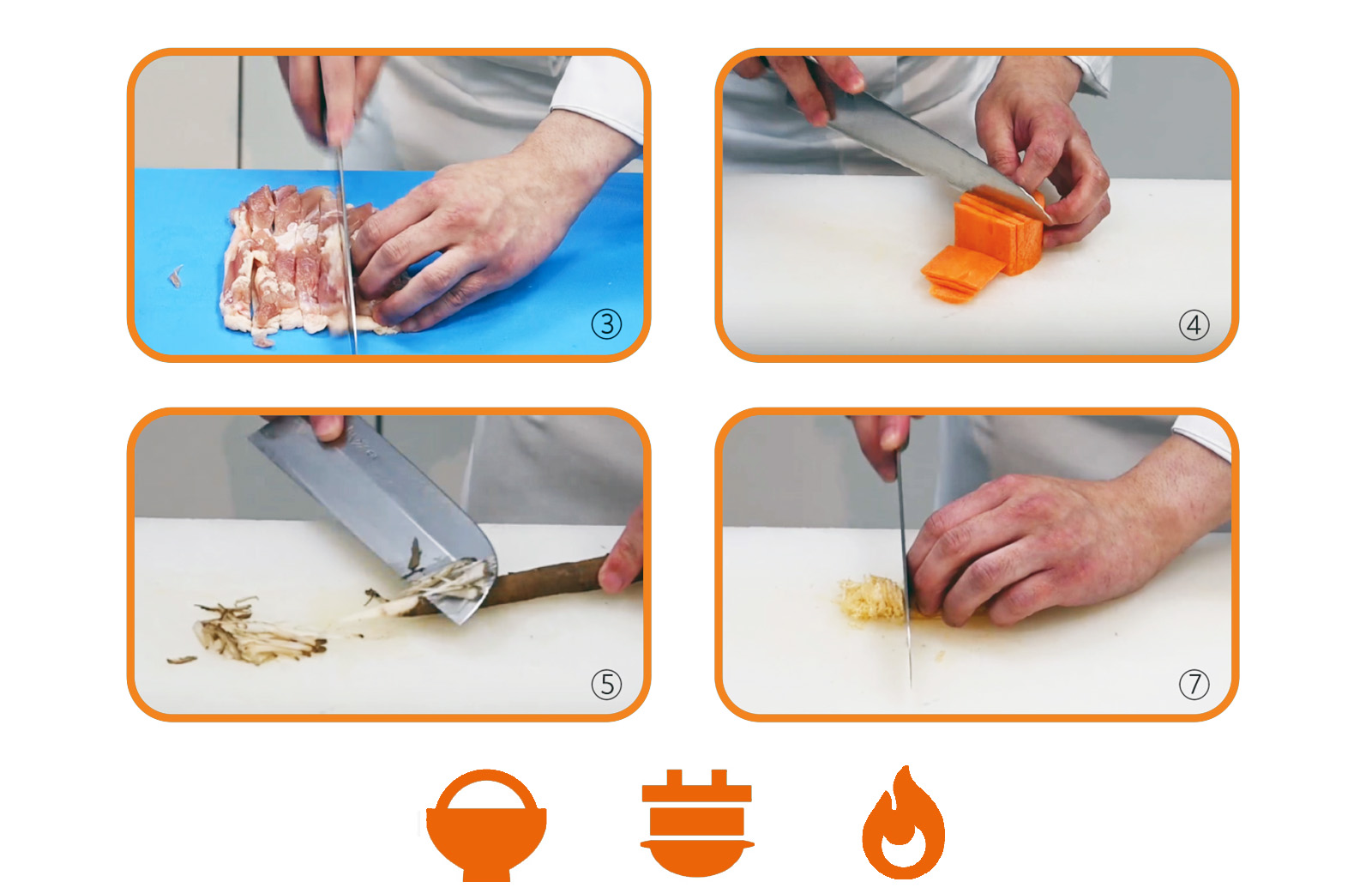 ③

④

⑤

⑦